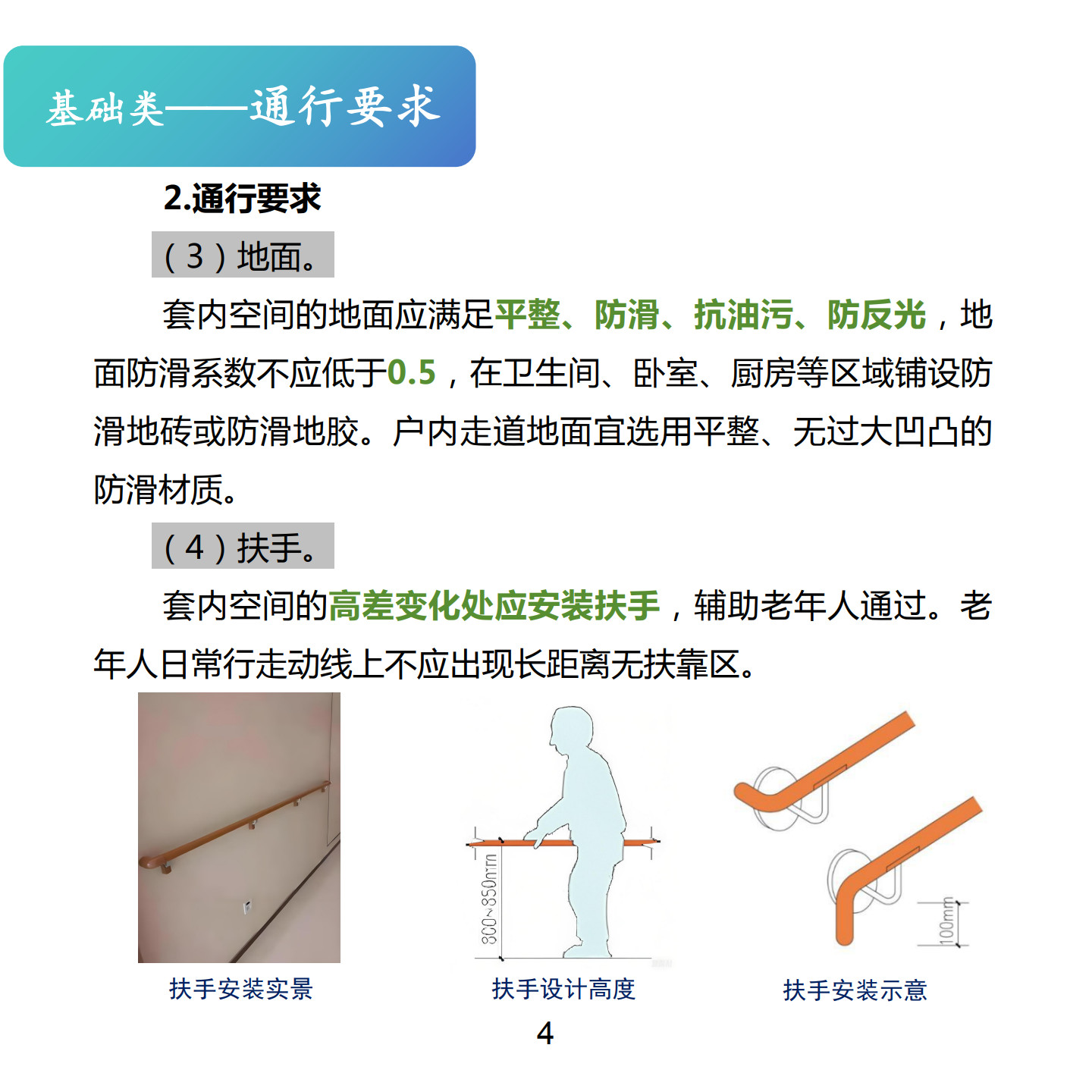 基础类——通行要求

2.通行要求

（3）地面。

套内空间的地面应满足平整、防滑、抗油污、防反光，地面防滑系数不应低于0.5，在卫生间、卧室、厨房等区域铺设防滑地砖或防滑地胶。户内走道地面宜选用平整、无过大凹凸的防滑材质。

（4）扶手。

套内空间的高差变化处应安装扶手，辅助老年人通过。老年人日常行走动线上不应出现长距离无扶靠区。

800~850mm

100mm

扶手安装实景

扶手设计高度

扶手安装示意

4