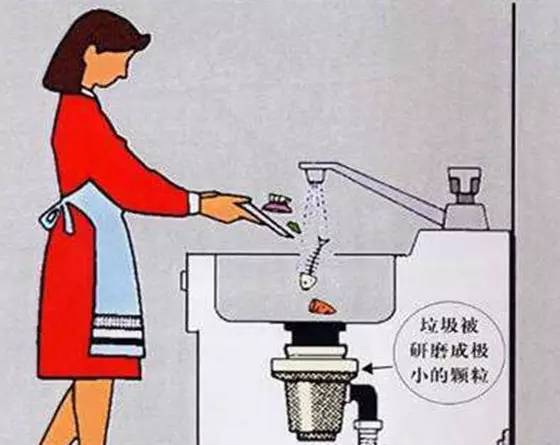 垃圾被研磨成极小的颗粒